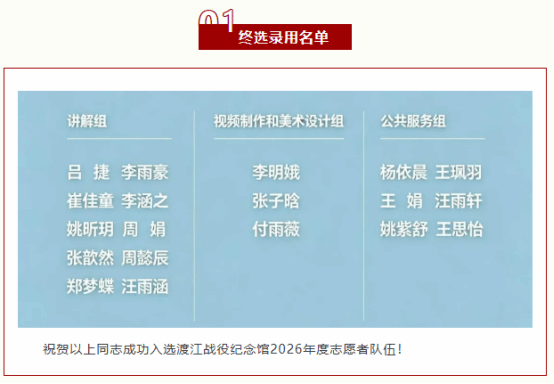 01
终选录用名单

讲解组

吕 捷 李雨豪
崔佳童 李涵之
姚昕玥 周 娟
张歆然 周懿辰
郑梦蝶 汪雨涵

视频制作和美术设计组

李明娥
张子晗
付雨薇

公共服务组

杨依晨 王珮羽
王 娟 汪雨轩
姚紫舒 王思怡

祝贺以上同志成功入选渡江战役纪念馆2026年度志愿者队伍！